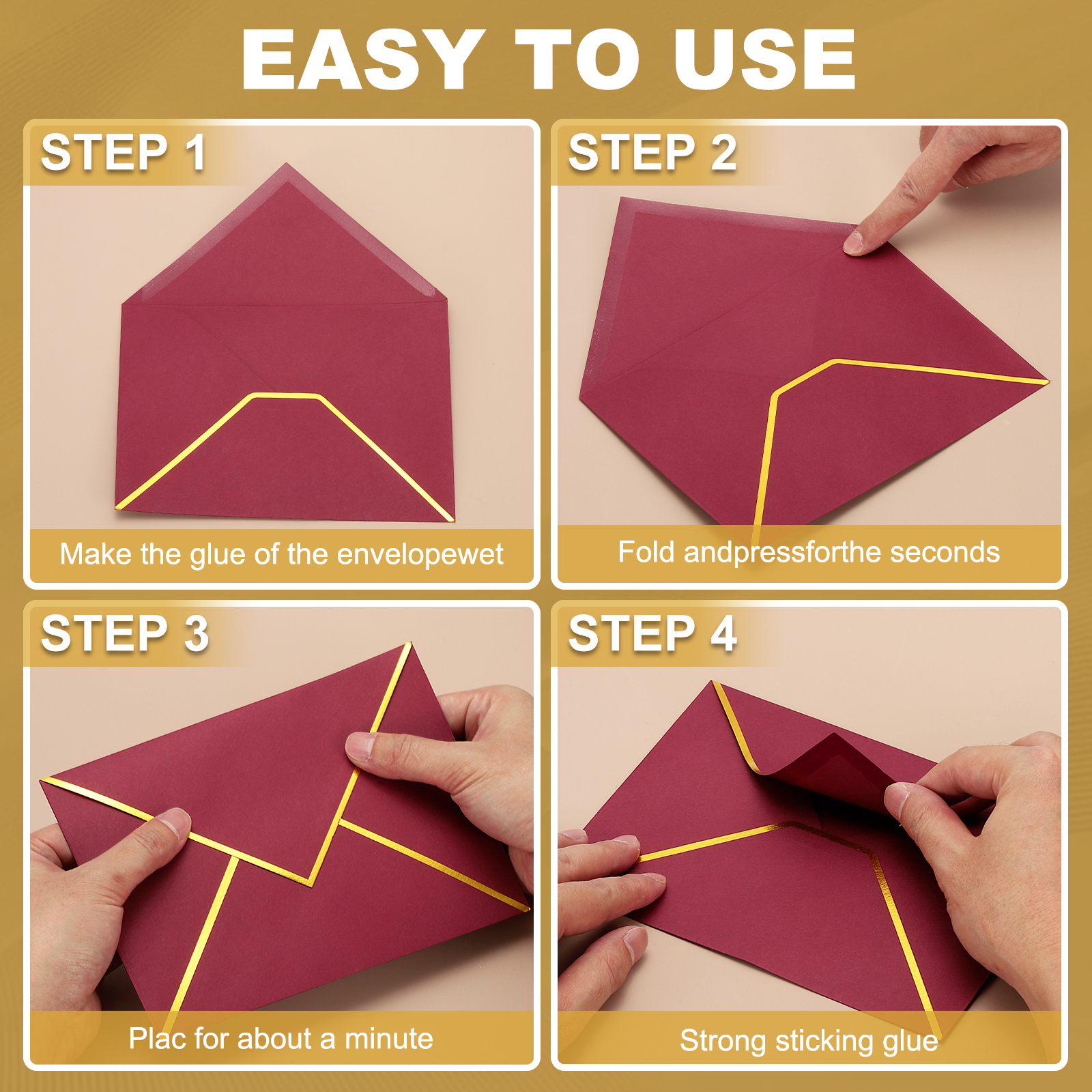 EASY TO USE

STEP 1

Make the glue of the envelopewet

STEP 2

Fold andpressforthe seconds

STEP 3

Plac for about a minute

STEP 4

Strong sticking glue